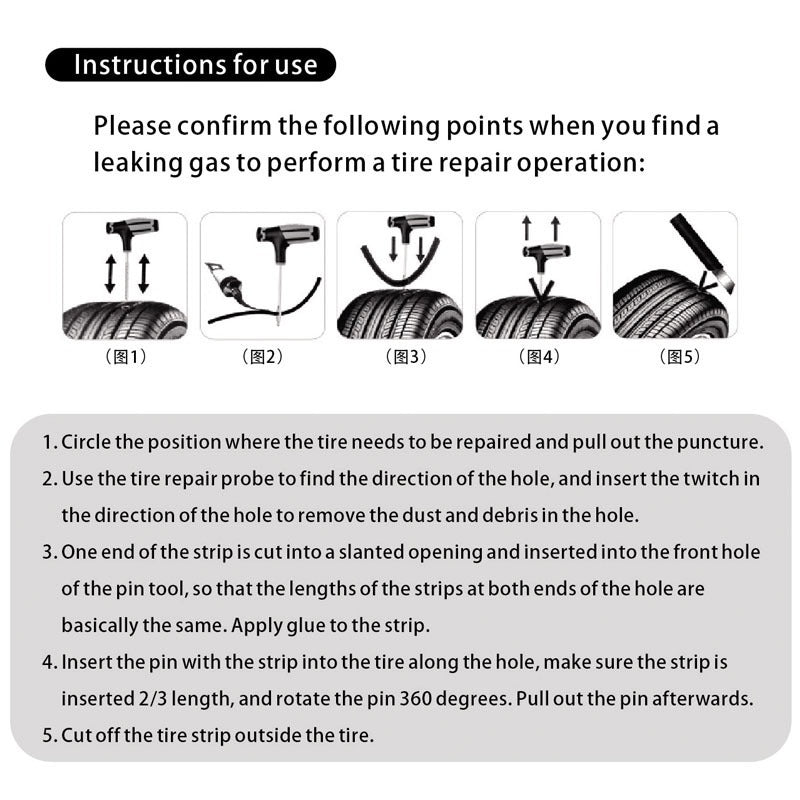 Instructions for use

Please confirm the following points when you find a leaking gas to perform a tire repair operation:

（图1）

（图2）

（图3）

（图4）

（图5）

1. Circle the position where the tire needs to be repaired and pull out the puncture.

2. Use the tire repair probe to find the direction of the hole, and insert the twitch in the direction of the hole to remove the dust and debris in the hole.

3. One end of the strip is cut into a slanted opening and inserted into the front hole of the pin tool, so that the lengths of the strips at both ends of the hole are basically the same. Apply glue to the strip.

4. Insert the pin with the strip into the tire along the hole, make sure the strip is inserted 2/3 length, and rotate the pin 360 degrees. Pull out the pin afterwards.

5. Cut off the tire strip outside the tire.